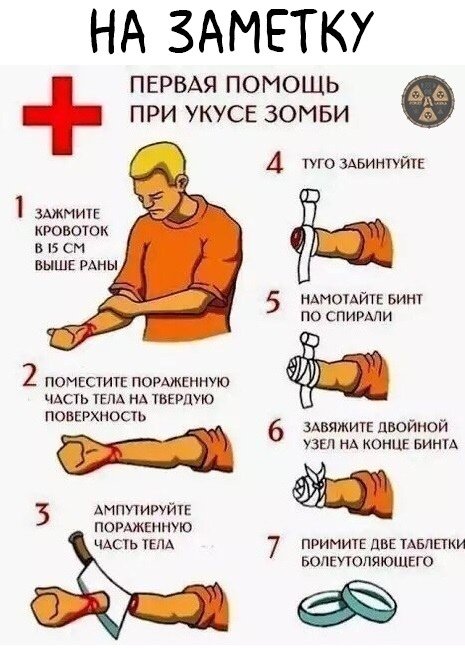 НА ЗАМЕТКУ

ПЕРВАЯ ПОМОЩЬ ПРИ УКУСЕ ЗОМБИ

1 ЗАЖМИТЕ КРОВОТОК В 15 СМ ВЫШЕ РАНЫ

2 ПОМЕСТИТЕ ПОРАЖЕННУЮ ЧАСТЬ ТЕЛА НА ТВЕРДУЮ ПОВЕРХНОСТЬ

3 АМПУТИРУЙТЕ ПОРАЖЕННУЮ ЧАСТЬ ТЕЛА

4 ТУГО ЗАБИНТУЙТЕ

5 НАМОТАЙТЕ БИНТ ПО СПИРАЛИ

6 ЗАВЯЖИТЕ ДВОЙНОЙ УЗЕЛ НА КОНЦЕ БИНТА

7 ПРИМИТЕ ДВЕ ТАБЛЕТКИ БОЛЕУТОЛЯЮЩЕГО